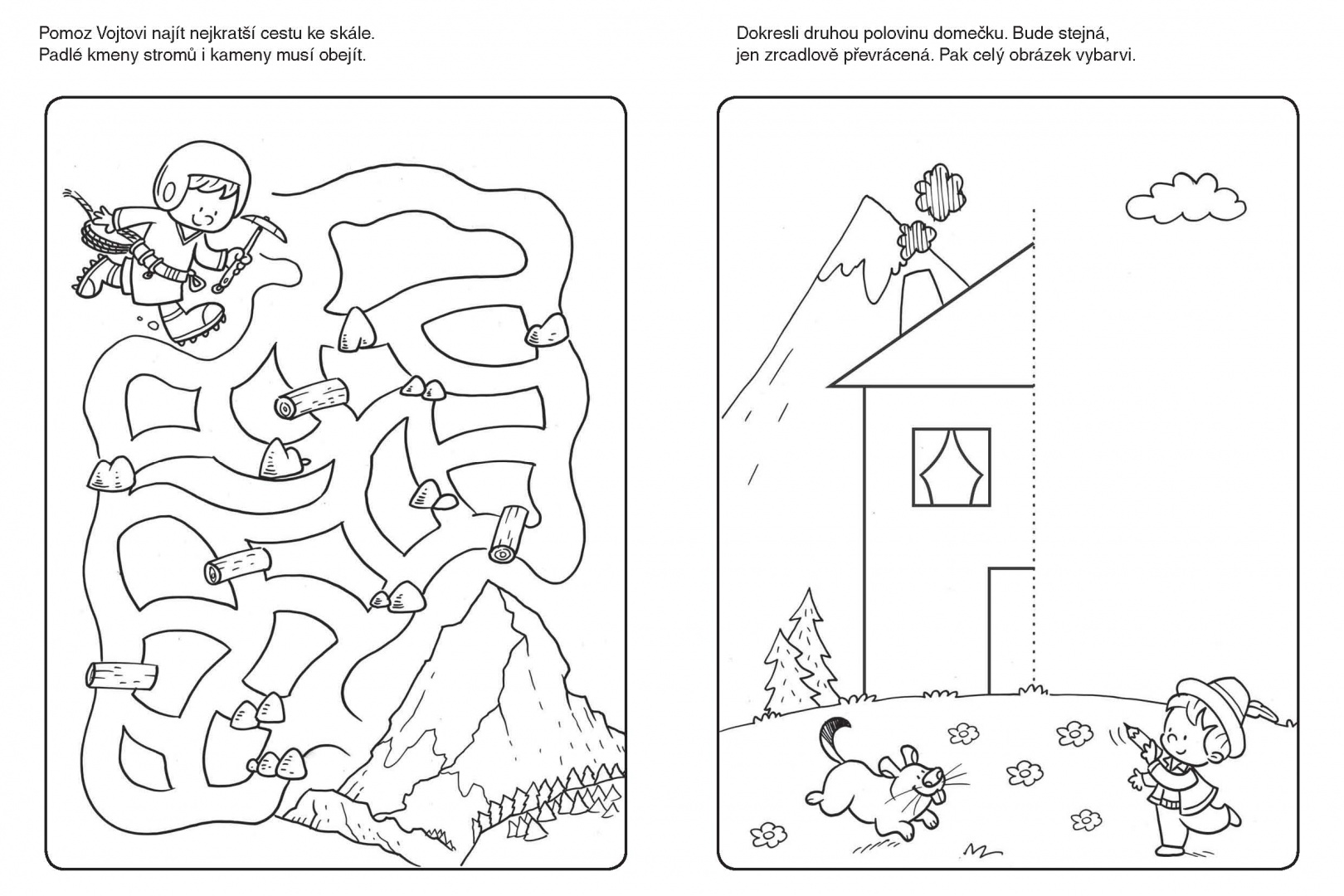 Pomoz Vojtovi najít nejkratší cestu ke skále.
Padlé kmeny stromů i kameny musí obejít.

Dokresli druhou polovinu domečku. Bude stejná,
jen zrcadlově převrácená. Pak celý obrázek vybarvi.