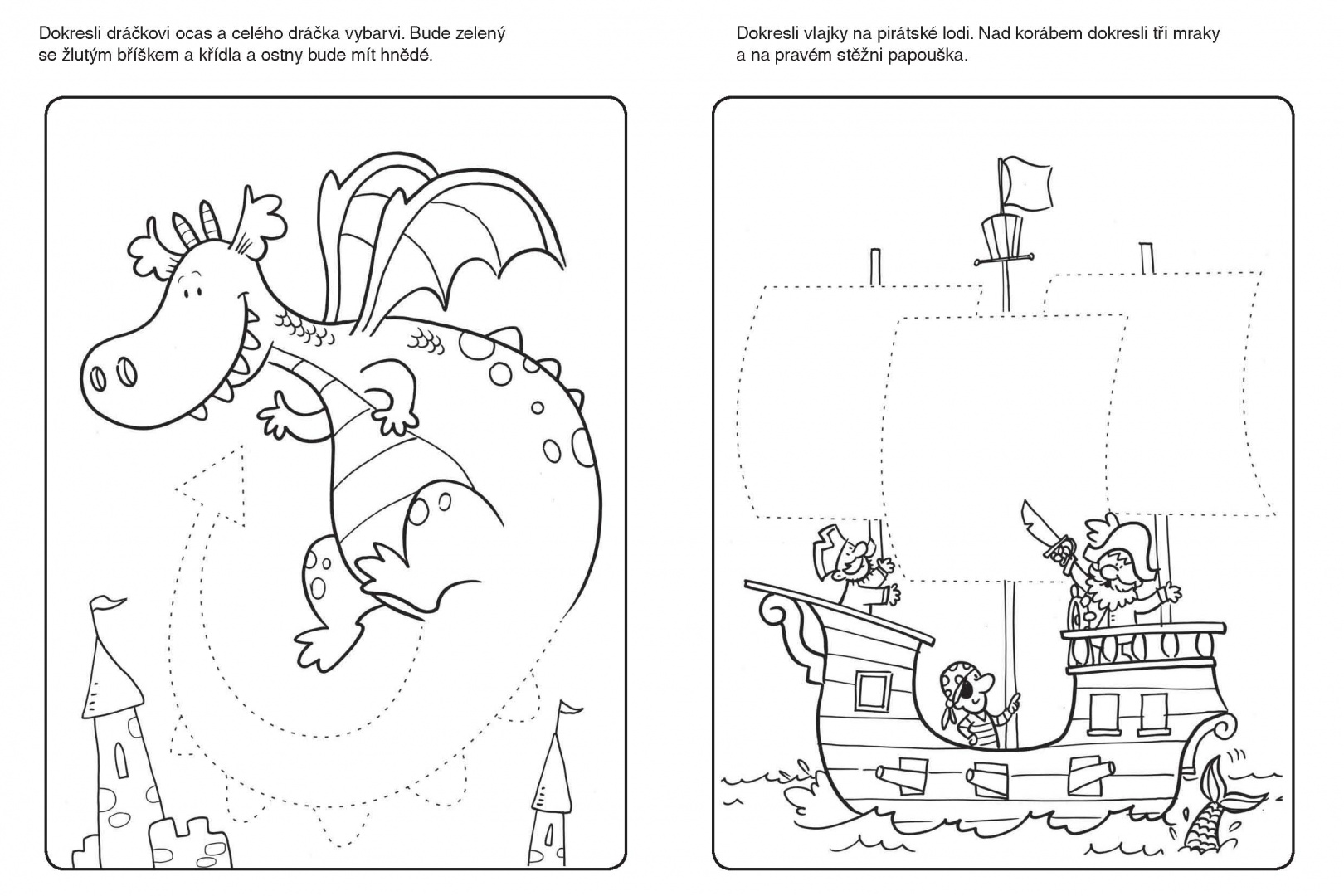 Dokresli dráčkovi ocas a celého dráčka vybarvi. Bude zelený se žlutým bříškem a křídla a ostny bude mít hnědé.

Dokresli vlajky na pirátské lodi. Nad korábem dokresli tři mraky a na pravém stěžni papouška.